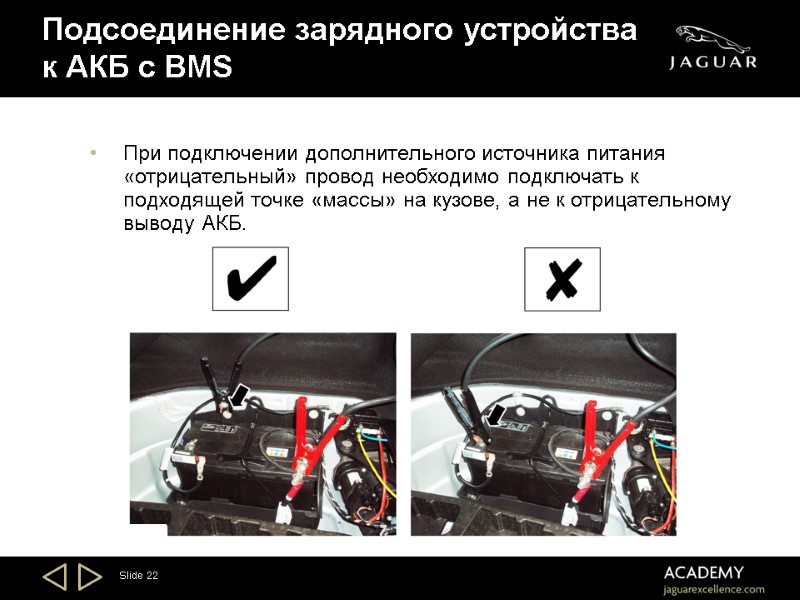 Подсоединение зарядного устройства к АКБ с BMS

JAGUAR

• При подключении дополнительного источника питания «отрицательный» провод необходимо подключать к подходящей точке «массы» на кузове, а не к отрицательному выводу АКБ.

✔

✘

Slide 22

ACADEMY
jaguarexcellence.com